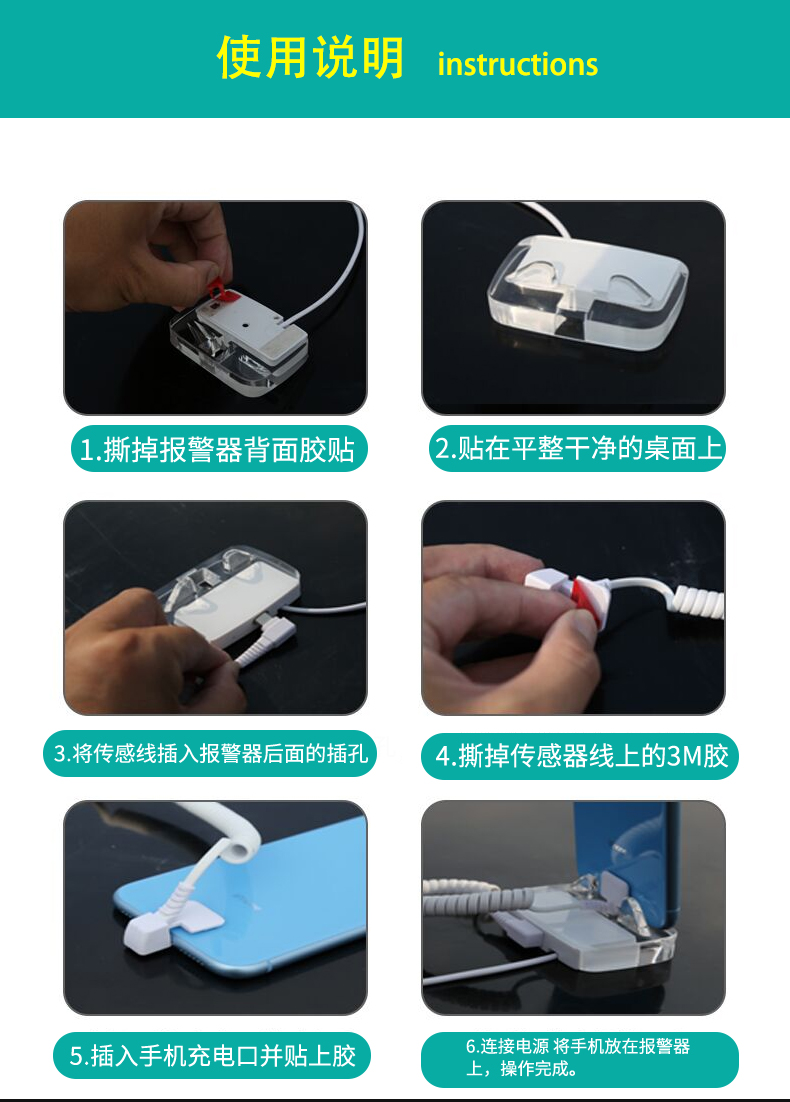 使用说明 instructions

1.撕掉报警器背面胶贴

2.贴在平整干净的桌面上

3.将传感线插入报警器后面的插孔

4.撕掉传感器线上的3M胶

5.插入手机充电口并贴上胶

6.连接电源 将手机放在报警器上，操作完成。