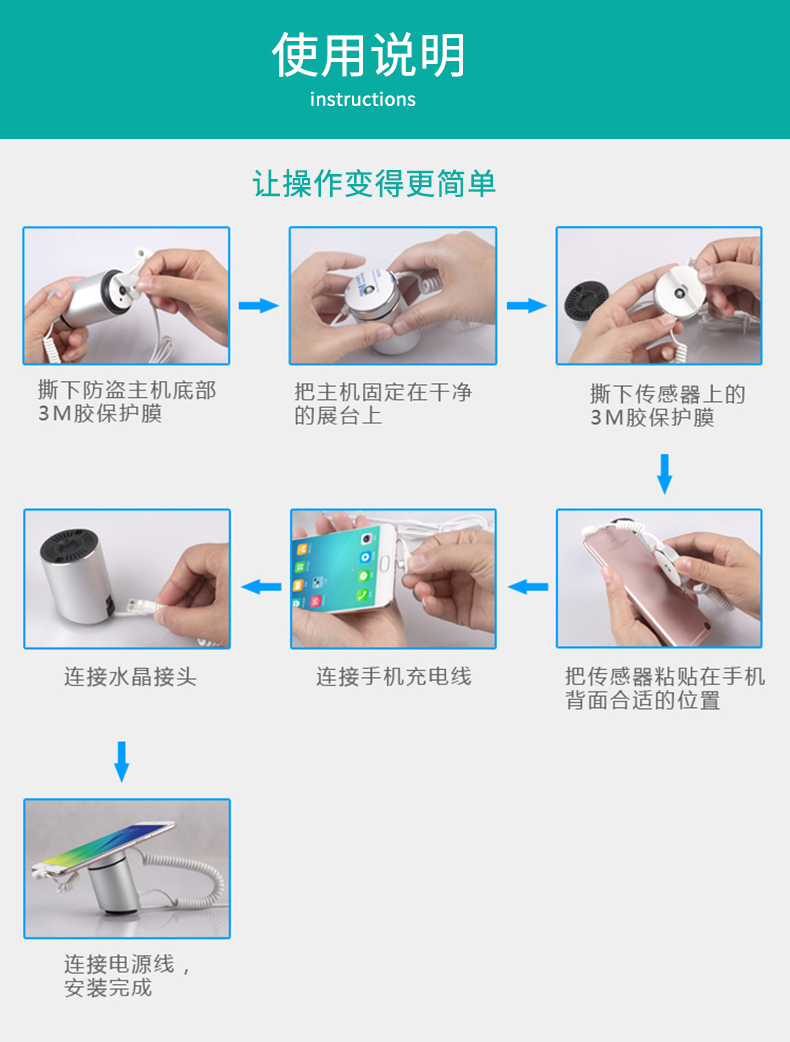 使用说明
instructions

让操作变得更简单

撕下防盗主机底部3M胶保护膜

把主机固定在干净的展台上

撕下传感器上的3M胶保护膜

把传感器粘贴在手机背面合适的位置

连接手机充电线

连接水晶接头

连接电源线，安装完成